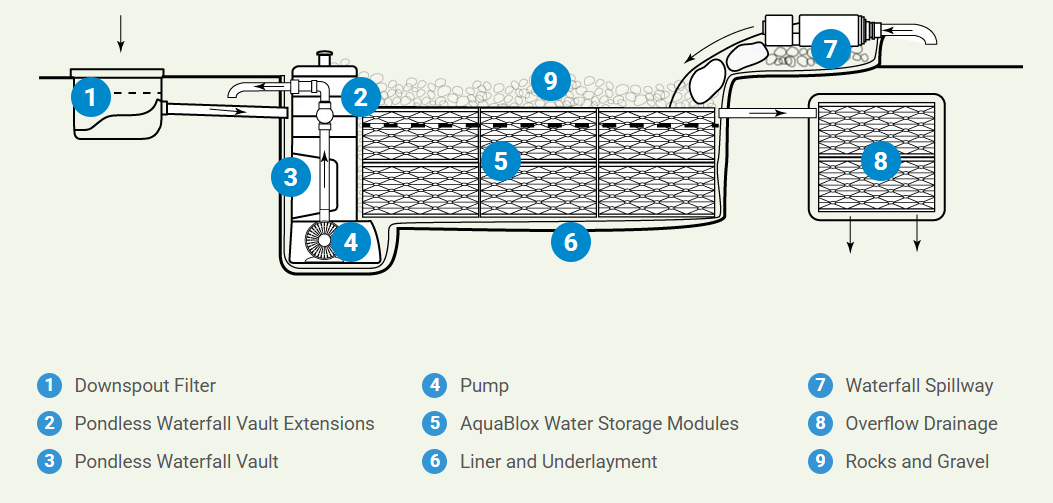 1
2
9
7
3
5
8
4
6

1 Downspout Filter
2 Pondless Waterfall Vault Extensions
3 Pondless Waterfall Vault

4 Pump
5 AquaBlox Water Storage Modules
6 Liner and Underlayment

7 Waterfall Spillway
8 Overflow Drainage
9 Rocks and Gravel