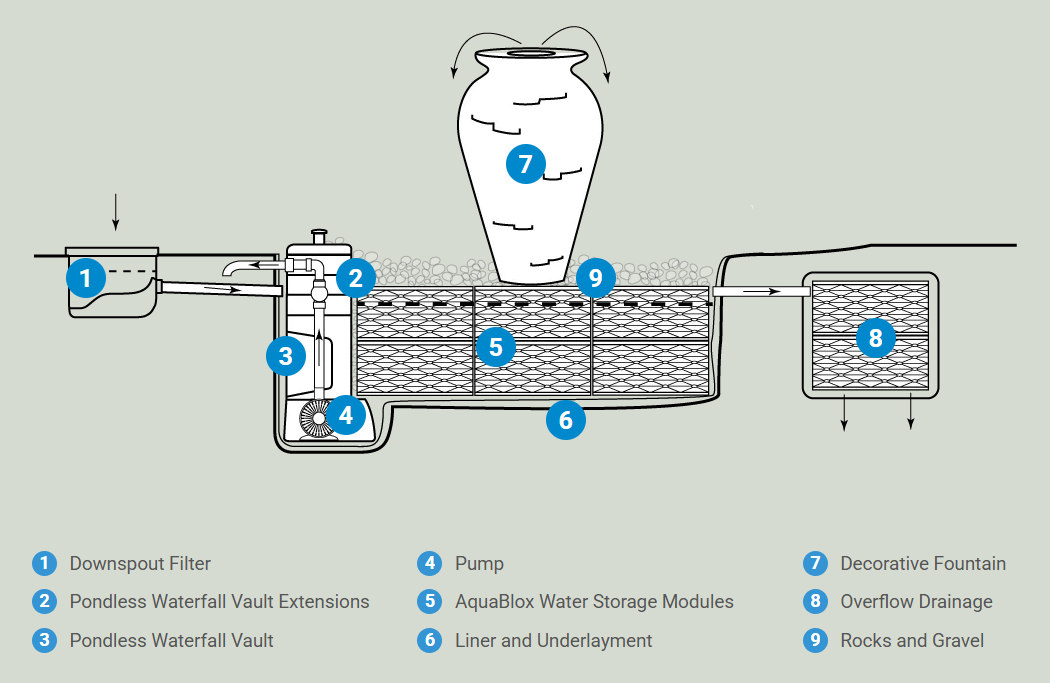 7

1

2

9

3

5

8

4

6

1 Downspout Filter
2 Pondless Waterfall Vault Extensions
3 Pondless Waterfall Vault

4 Pump
5 AquaBlox Water Storage Modules
6 Liner and Underlayment

7 Decorative Fountain
8 Overflow Drainage
9 Rocks and Gravel